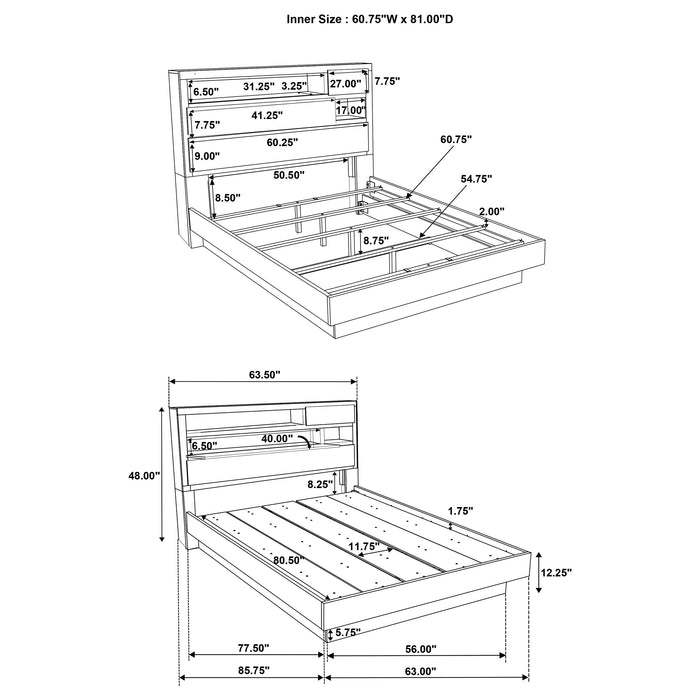 Inner Size : 60.75"W x 81.00"D

6.50"
31.25"
3.25"
27.00"
7.75"
17.00"
7.75"
41.25"
9.00"
60.25"
60.75"
50.50"
54.75"
8.50"
2.00"
8.75"

63.50"
6.50"
40.00"
48.00"
8.25"
1.75"
11.75"
80.50"
12.25"
5.75"
77.50"
56.00"
85.75"
63.00"